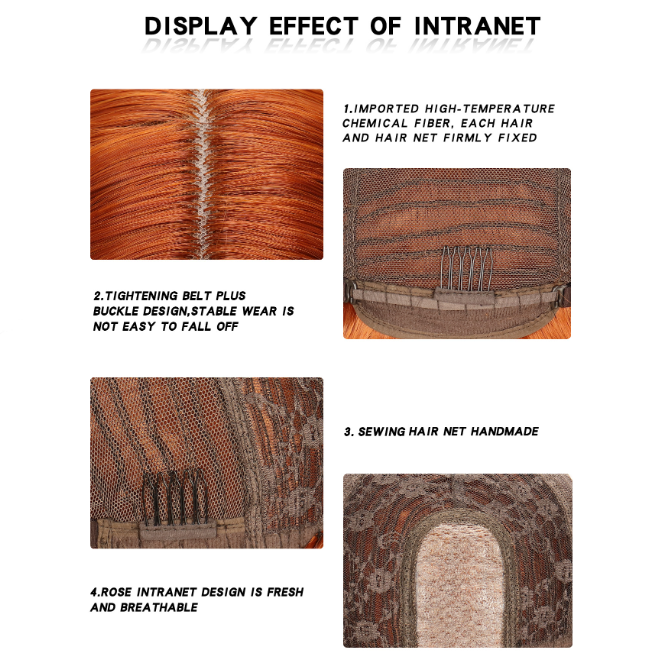 DISPLAY EFFECT OF INTRANET

1.IMPORTED HIGH-TEMPERATURE CHEMICAL FIBER, EACH HAIR AND HAIR NET FIRMLY FIXED

2.TIGHTENING BELT PLUS BUCKLE DESIGN,STABLE WEAR IS NOT EASY TO FALL OFF

3. SEWING HAIR NET HANDMADE

4.ROSE INTRANET DESIGN IS FRESH AND BREATHABLE